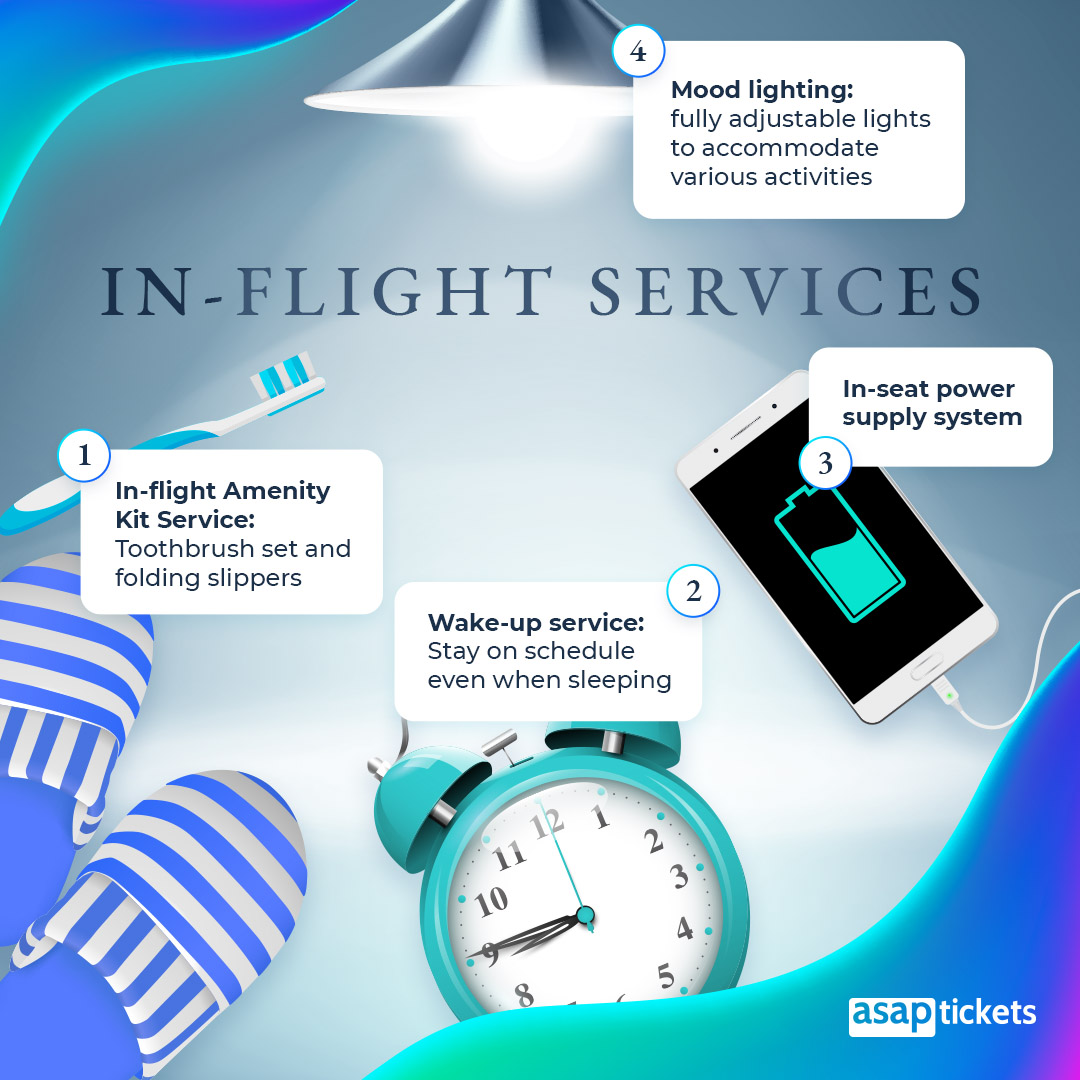 4
Mood lighting:
fully adjustable lights to accommodate various activities

IN-FLIGHT SERVICES

In-seat power supply system
3

1
In-flight Amenity Kit Service:
Toothbrush set and folding slippers

2
Wake-up service:
Stay on schedule even when sleeping

12 1 2 3 4 5 8 9 10 11

asap tickets