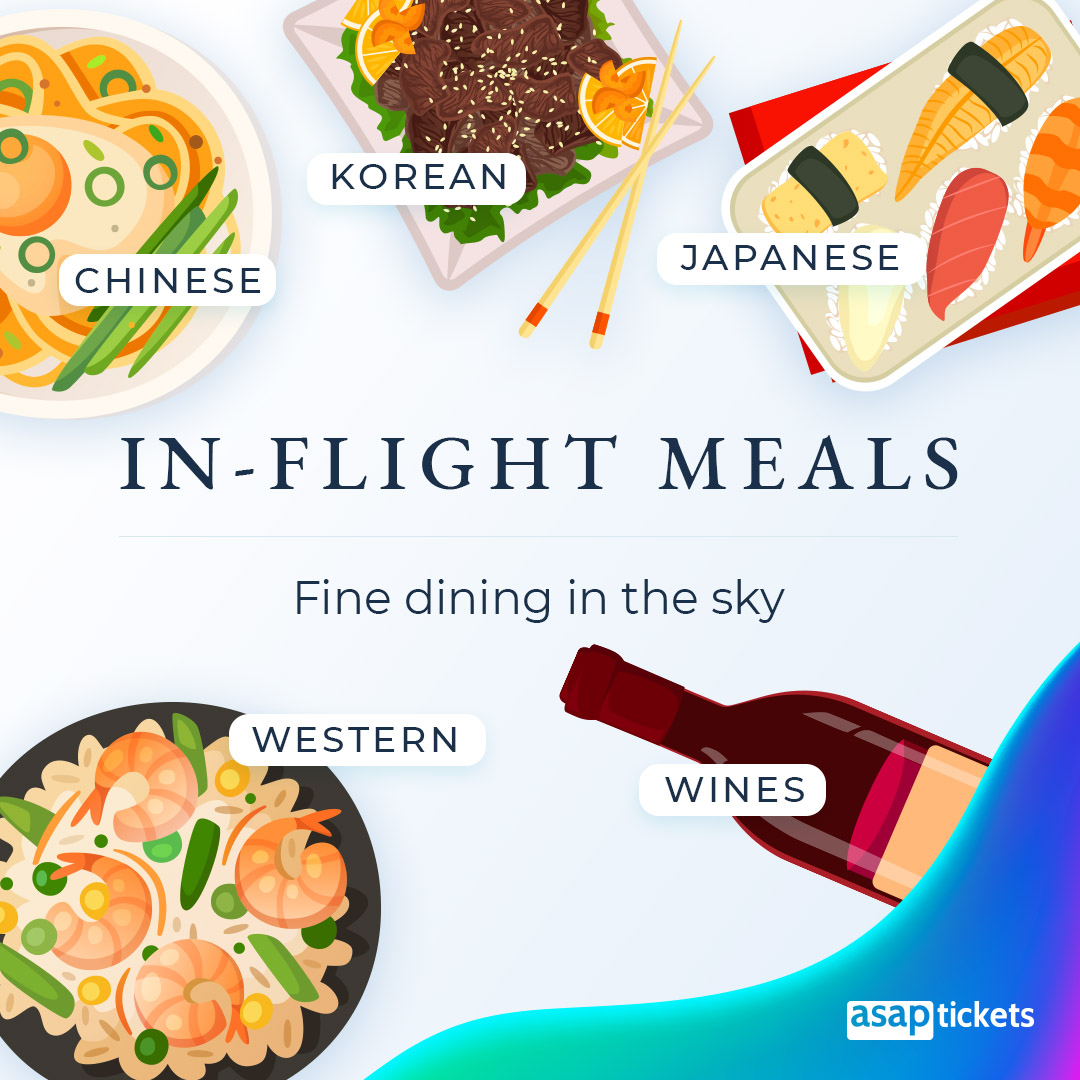 KOREAN

CHINESE

JAPANESE

IN-FLIGHT MEALS

Fine dining in the sky

WESTERN

WINES

asap tickets