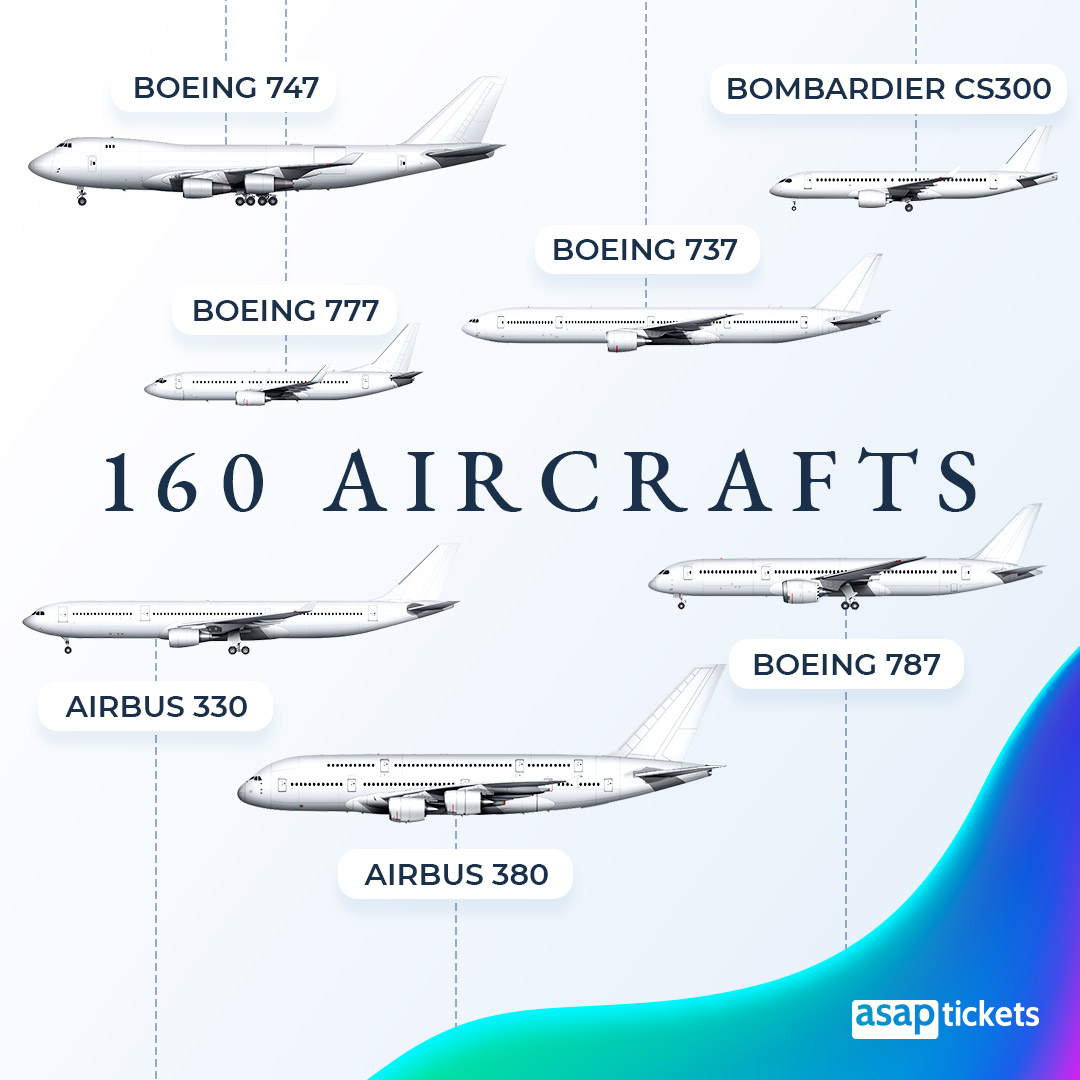 BOEING 747

BOMBARDIER CS300

BOEING 737

BOEING 777

160 AIRCRAFTS

AIRBUS 330

BOEING 787

AIRBUS 380

asap tickets