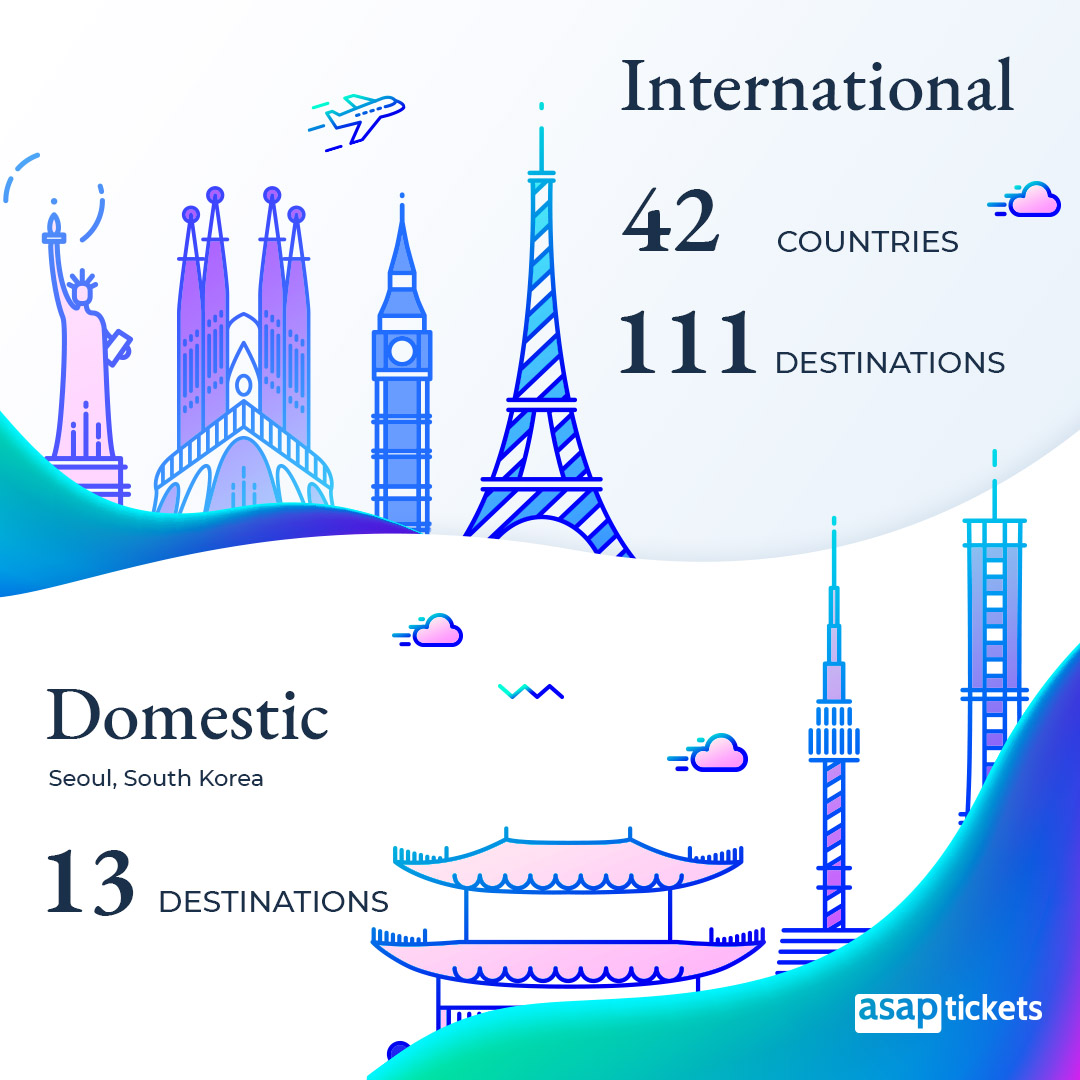 International

42 COUNTRIES

111 DESTINATIONS

Domestic

Seoul, South Korea

13 DESTINATIONS

asap tickets