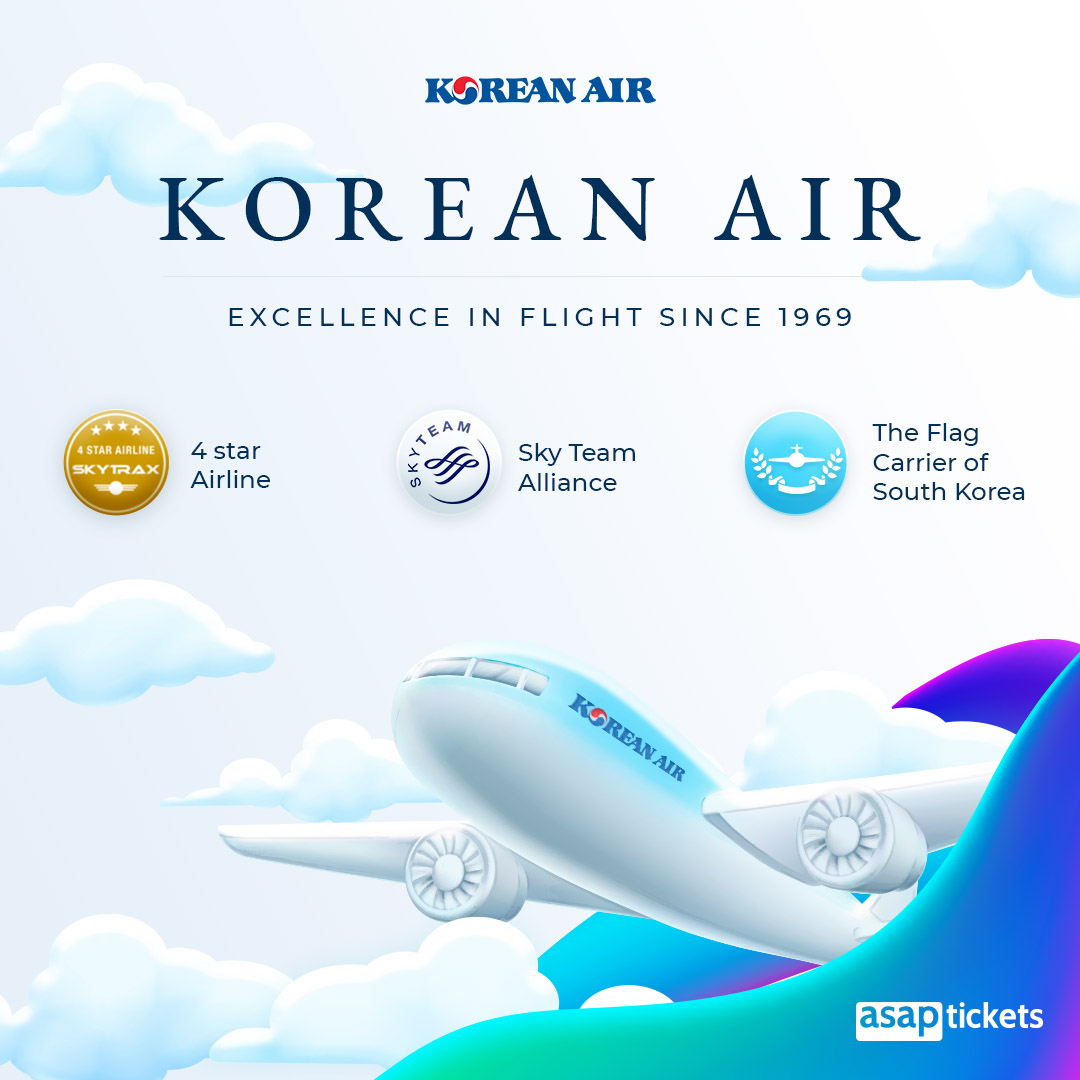 KOREAN AIR

KOREAN AIR

EXCELLENCE IN FLIGHT SINCE 1969

4 STAR AIRLINE SKYTRAX

4 star Airline

SKYTEAM

Sky Team Alliance

The Flag Carrier of South Korea

KOREAN AIR

asap tickets